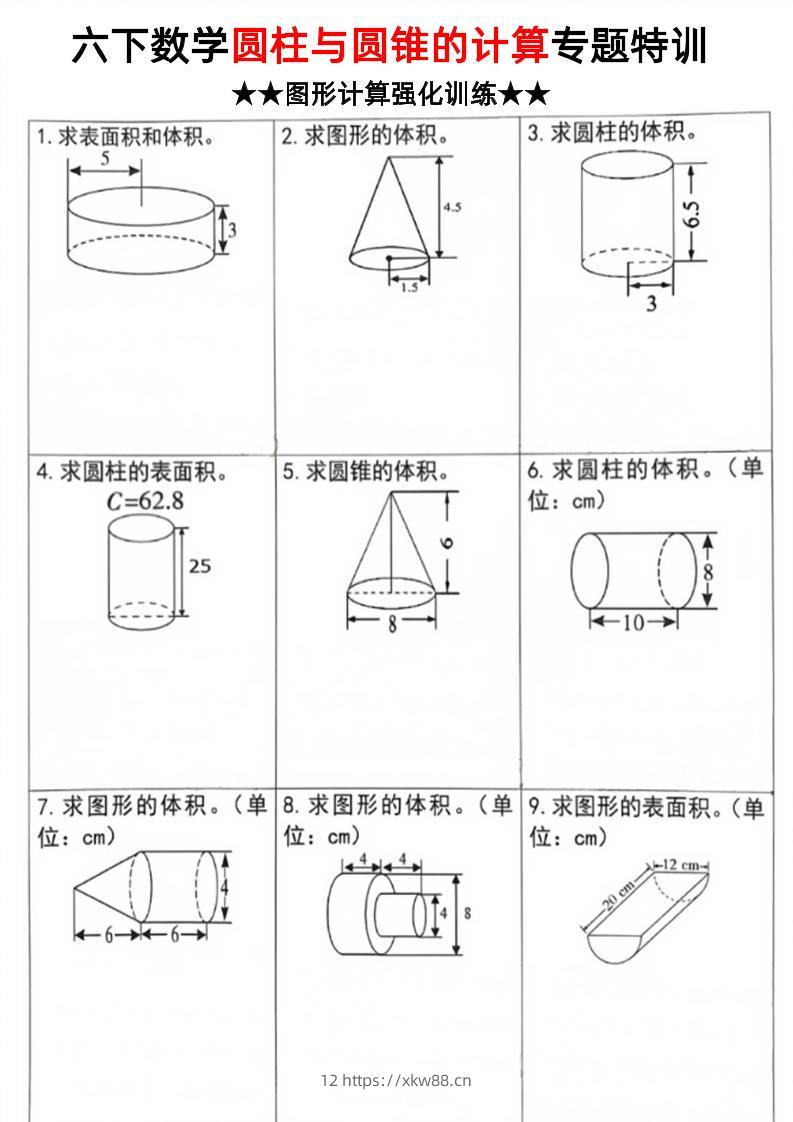 六下数学圆柱与圆锥的计算专题特训

★★图形计算强化训练★★

| 1. 求表面积和体积。 5 3 | 2. 求图形的体积。 4.5 1.5 | 3. 求圆柱的体积。 6.5 3 |
|---|---|---|
| 4. 求圆柱的表面积。 $C=62.8$ 25 | 5. 求圆锥的体积。 6 8 | 6. 求圆柱的体积。（单位：cm） 8 10 |
| 7. 求图形的体积。（单位：cm） 4 6 6 | 8. 求图形的体积。（单位：cm） 4 4 4 8 | 9. 求图形的表面积。（单位：cm） 12 cm 20 cm |

12 https://xkw88.cn