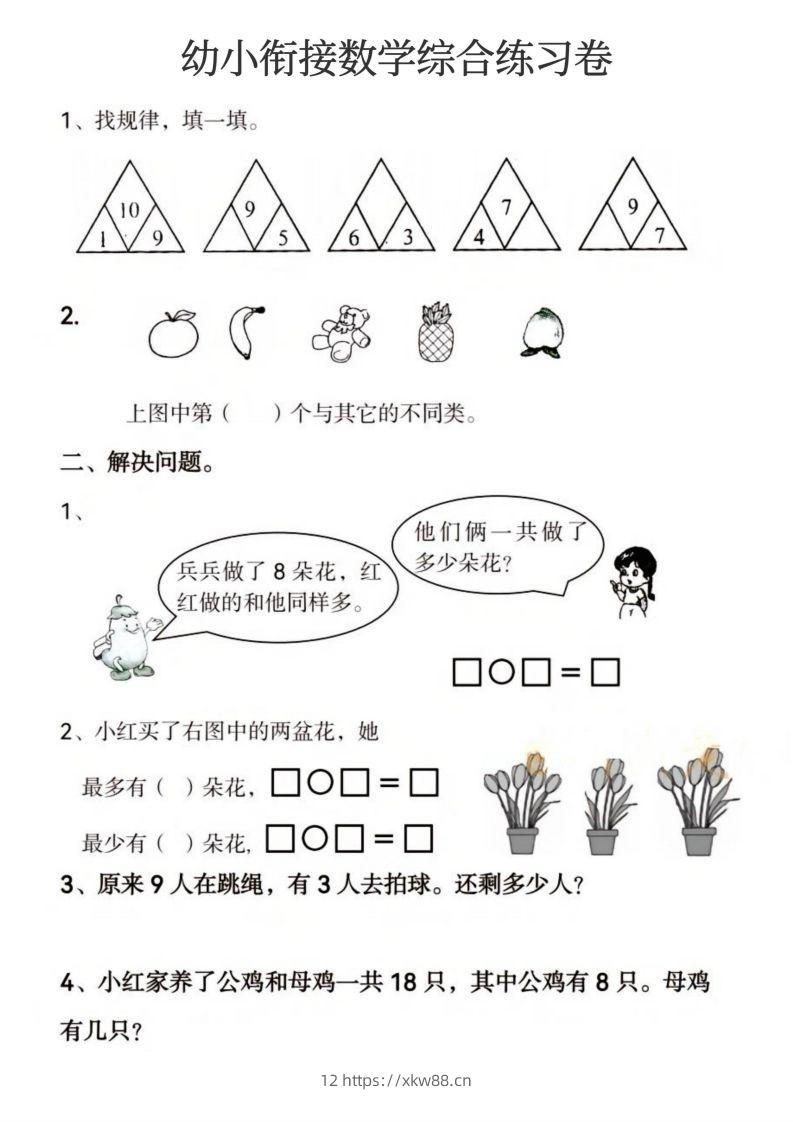 幼小衔接数学综合练习卷

1、找规律，填一填。

10
1 9

9
5

6 3

7
4

9
7

2.

上图中第（　）个与其它的不同类。

二、解决问题。

1、

兵兵做了 8 朵花，红红做的和他同样多。

他们俩一共做了多少朵花？

□○□＝□

2、小红买了右图中的两盆花，她

最多有（ ）朵花，□○□＝□

最少有（ ）朵花，□○□＝□

3、原来 9 人在跳绳，有 3 人去拍球。还剩多少人？

4、小红家养了公鸡和母鸡一共 18 只，其中公鸡有 8 只。母鸡有几只？

12 https://xkw88.cn