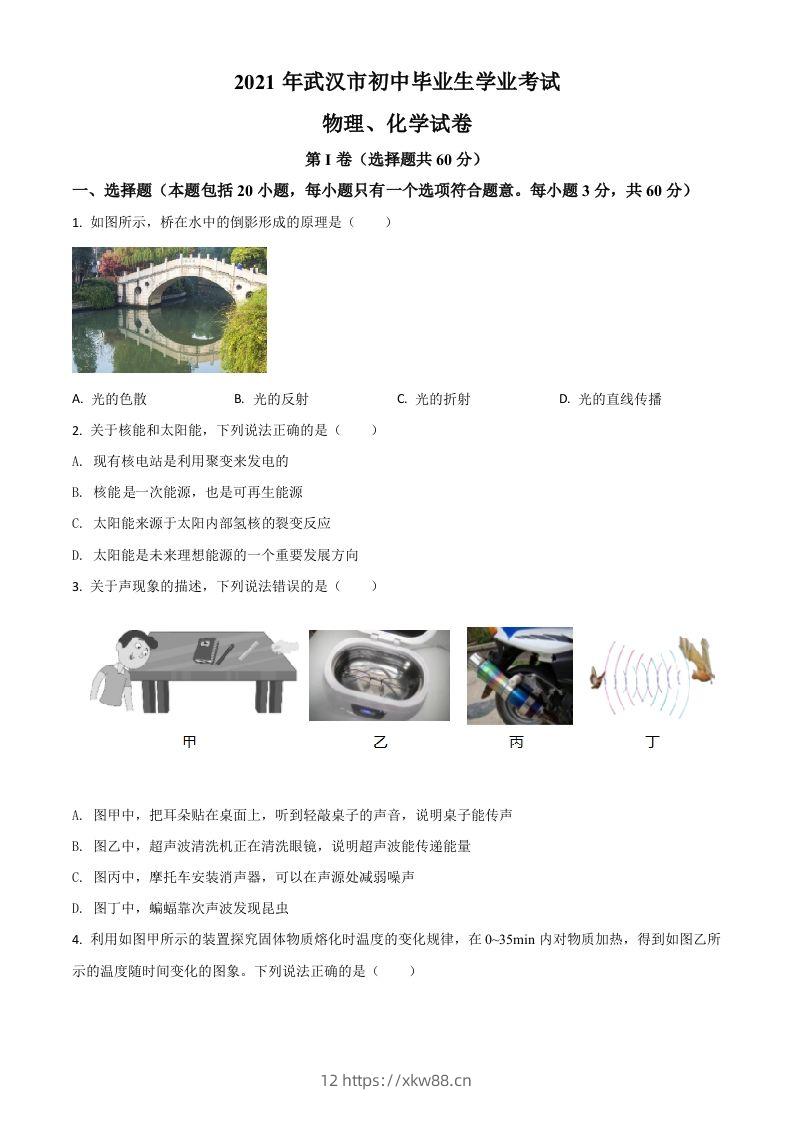 2021 年武汉市初中毕业生学业考试

物理、化学试卷

第 I 卷（选择题共 60 分）

一、选择题（本题包括 20 小题，每小题只有一个选项符合题意。每小题 3 分，共 60 分）

1. 如图所示，桥在水中的倒影形成的原理是（　　）

A. 光的色散　　B. 光的反射　　C. 光的折射　　D. 光的直线传播

2. 关于核能和太阳能，下列说法正确的是（　　）

A. 现有核电站是利用聚变来发电的

B. 核能是一次能源，也是可再生能源

C. 太阳能来源于太阳内部氢核的裂变反应

D. 太阳能是未来理想能源的一个重要发展方向

3. 关于声现象的描述，下列说法错误的是（　　）

甲　　乙　　丙　　丁

A. 图甲中，把耳朵贴在桌面上，听到轻敲桌子的声音，说明桌子能传声

B. 图乙中，超声波清洗机正在清洗眼镜，说明超声波能传递能量

C. 图丙中，摩托车安装消声器，可以在声源处减弱噪声

D. 图丁中，蝙蝠靠次声波发现昆虫

4. 利用如图甲所示的装置探究固体物质熔化时温度的变化规律，在 0~35min 内对物质加热，得到如图乙所示的温度随时间变化的图象。下列说法正确的是（　　）

12 https://xkw88.cn