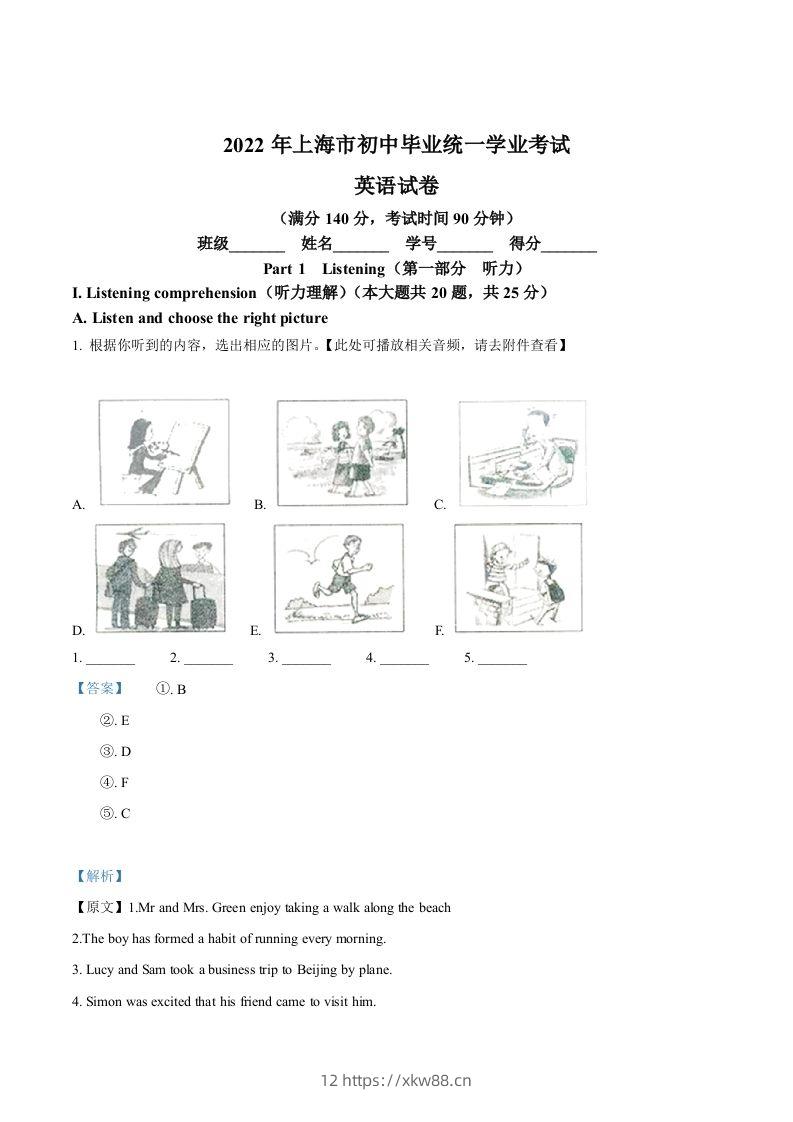 2022 年上海市初中毕业统一学业考试

英语试卷

（满分 140 分，考试时间 90 分钟）

班级_______ 姓名_______ 学号_______ 得分_______

Part 1 Listening（第一部分 听力）

I. Listening comprehension（听力理解）（本大题共 20 题，共 25 分）

A. Listen and choose the right picture

1. 根据你听到的内容，选出相应的图片。【此处可播放相关音频，请去附件查看】

A.

B.

C.

D.

E.

F.

1. _______ 2. _______ 3. _______ 4. _______ 5. _______

【答案】 ①. B

②. E

③. D

④. F

⑤. C

【解析】

【原文】1.Mr and Mrs. Green enjoy taking a walk along the beach

2.The boy has formed a habit of running every morning.

3. Lucy and Sam took a business trip to Beijing by plane.

4. Simon was excited that his friend came to visit him.

12 https://xkw88.cn