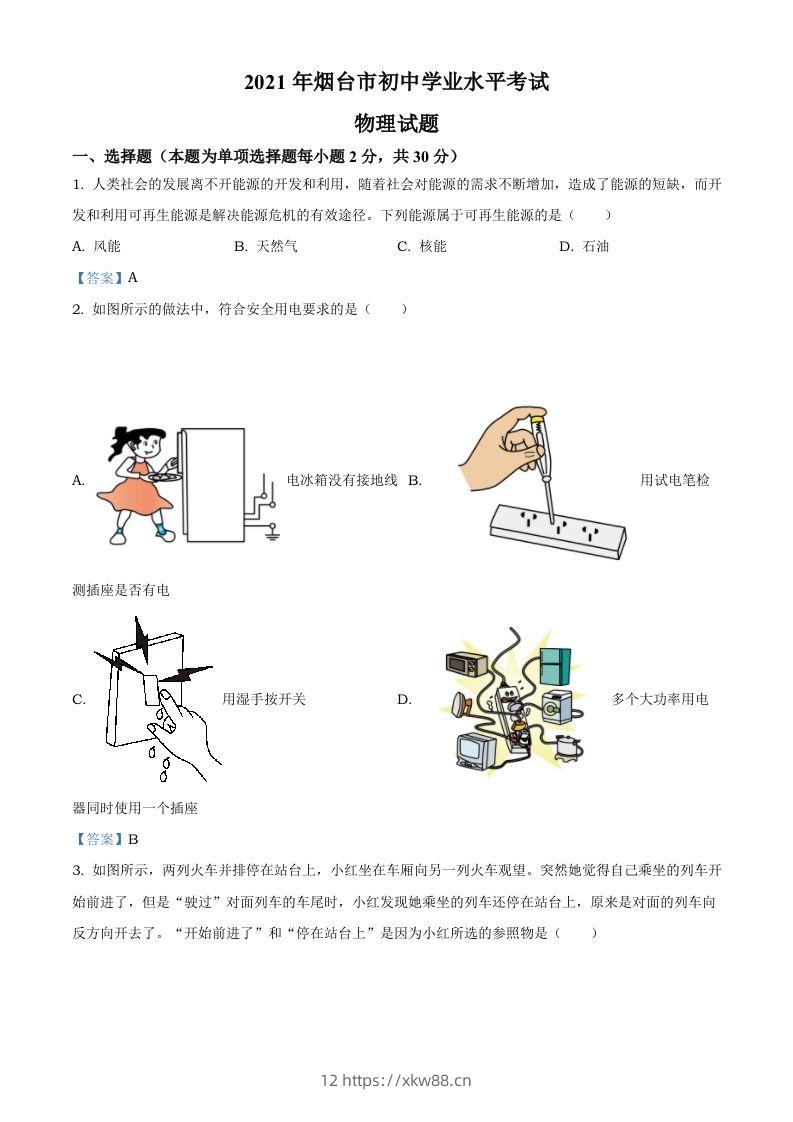 2021 年烟台市初中学业水平考试

物理试题

一、选择题（本题为单项选择题每小题 2 分，共 30 分）

1. 人类社会的发展离不开能源的开发和利用，随着社会对能源的需求不断增加，造成了能源的短缺，而开发和利用可再生能源是解决能源危机的有效途径。下列能源属于可再生能源的是（　　）

A. 风能　　B. 天然气　　C. 核能　　D. 石油

【答案】A

2. 如图所示的做法中，符合安全用电要求的是（　　）

A. 电冰箱没有接地线　B. 用试电笔检测插座是否有电

C. 用湿手按开关　D. 多个大功率用电器同时使用一个插座

【答案】B

3. 如图所示，两列火车并排停在站台上，小红坐在车厢向另一列火车观望。突然她觉得自己乘坐的列车开始前进了，但是“驶过”对面列车的车尾时，小红发现她乘坐的列车还停在站台上，原来是对面的列车向反方向开去了。“开始前进了”和“停在站台上”是因为小红所选的参照物是（　　）

12 https://xkw88.cn