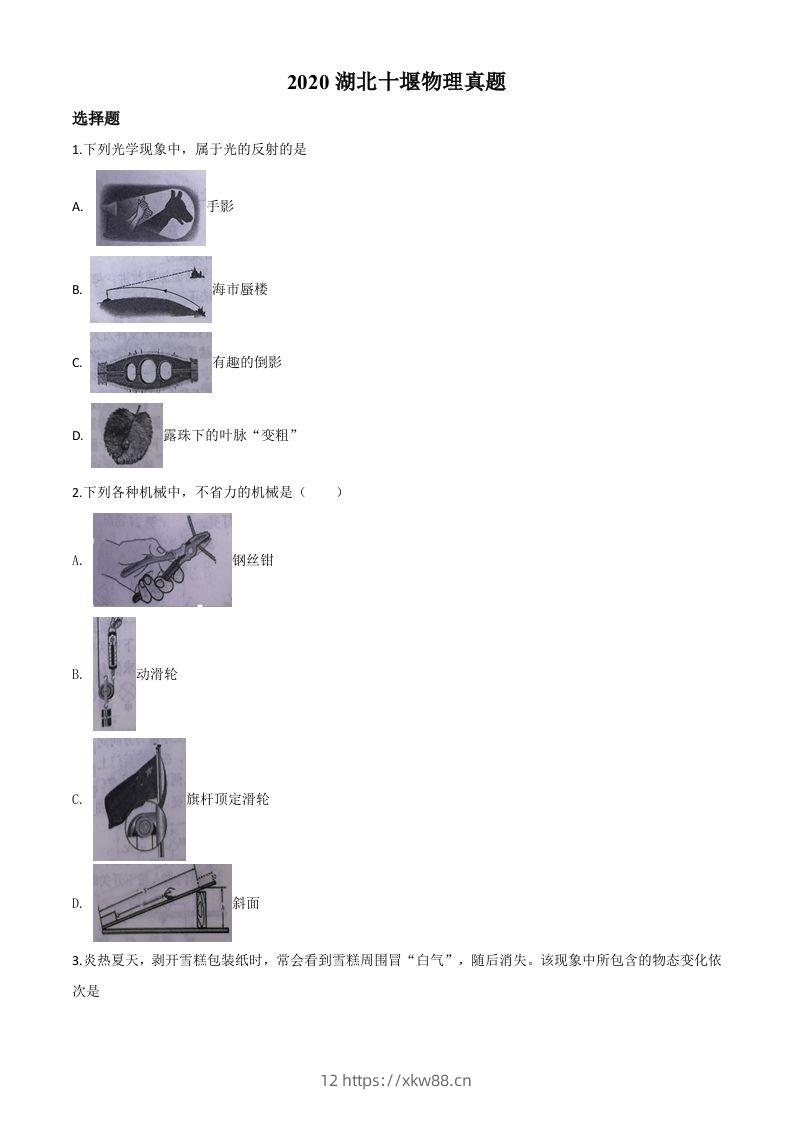 2020 湖北十堰物理真题

选择题

1.下列光学现象中，属于光的反射的是

A. 手影

B. 海市蜃楼

C. 有趣的倒影

D. 露珠下的叶脉“变粗”

2.下列各种机械中，不省力的机械是（　　）

A. 钢丝钳

B. 动滑轮

C. 旗杆顶定滑轮

D. 斜面

3.炎热夏天，剥开雪糕包装纸时，常会看到雪糕周围冒“白气”，随后消失。该现象中所包含的物态变化依次是

12 https://xkw88.cn