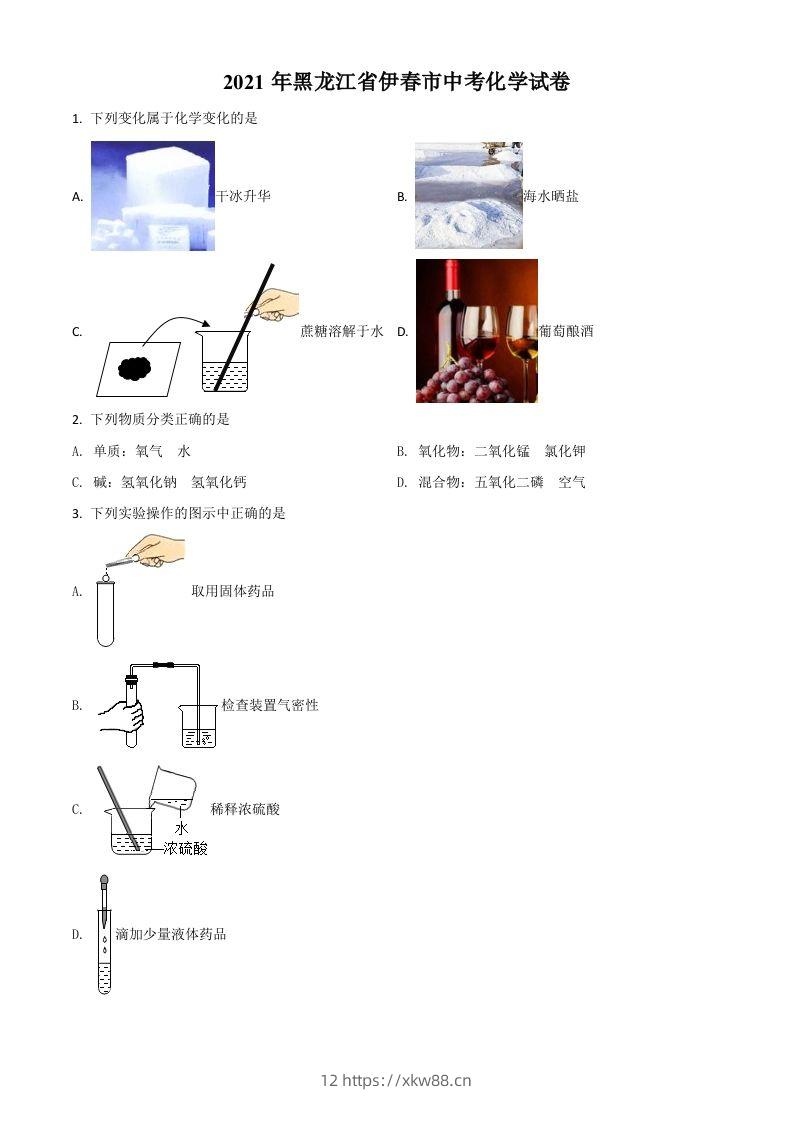 2021 年黑龙江省伊春市中考化学试卷

1. 下列变化属于化学变化的是

A. 干冰升华

B. 海水晒盐

C. 蔗糖溶解于水

D. 葡萄酿酒

2. 下列物质分类正确的是

A. 单质：氧气 水

B. 氧化物：二氧化锰 氯化钾

C. 碱：氢氧化钠 氢氧化钙

D. 混合物：五氧化二磷 空气

3. 下列实验操作的图示中正确的是

A. 取用固体药品

B. 检查装置气密性

C. 稀释浓硫酸

水

浓硫酸

D. 滴加少量液体药品

12 https://xkw88.cn