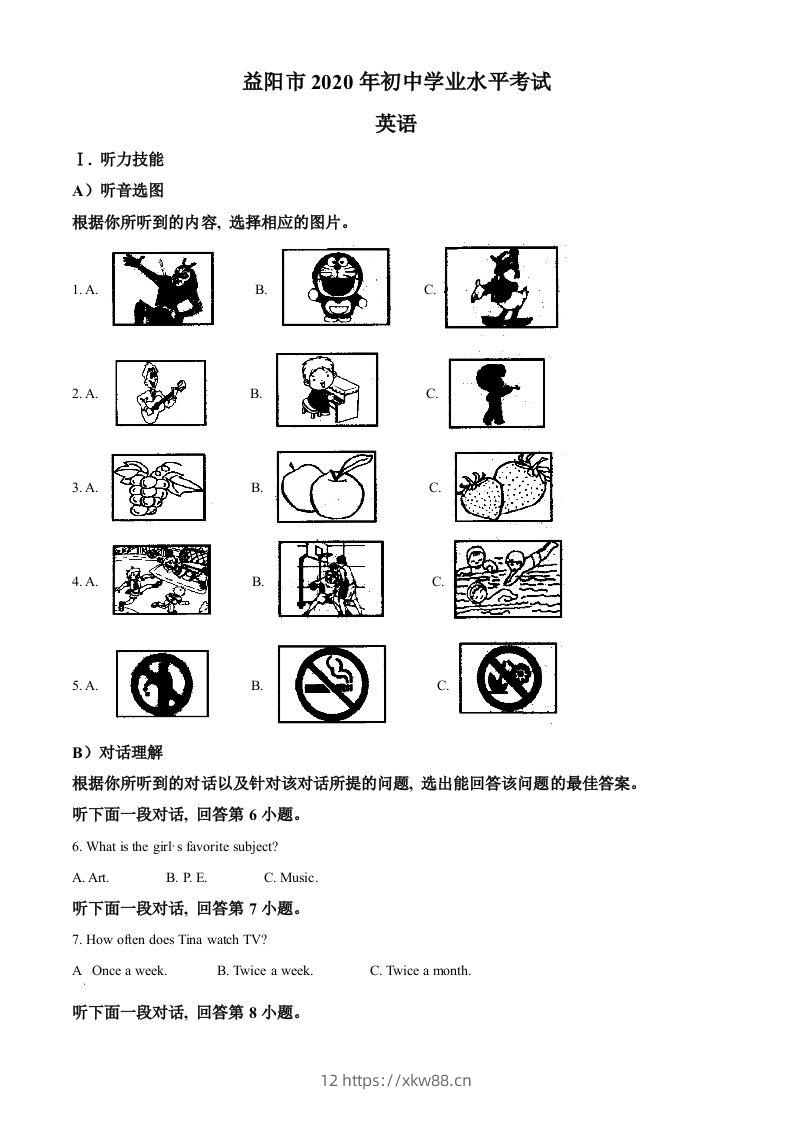 益阳市 2020 年初中学业水平考试

英语

Ⅰ. 听力技能

A）听音选图

根据你所听到的内容, 选择相应的图片。

1. A. B. C.

2. A. B. C.

3. A. B. C.

4. A. B. C.

5. A. B. C.

B）对话理解

根据你所听到的对话以及针对该对话所提的问题, 选出能回答该问题的最佳答案。

听下面一段对话, 回答第 6 小题。

6. What is the girl's favorite subject?

A. Art. B. P. E. C. Music.

听下面一段对话, 回答第 7 小题。

7. How often does Tina watch TV?

A Once a week. B. Twice a week. C. Twice a month.

听下面一段对话, 回答第 8 小题。

12 https://xkw88.cn