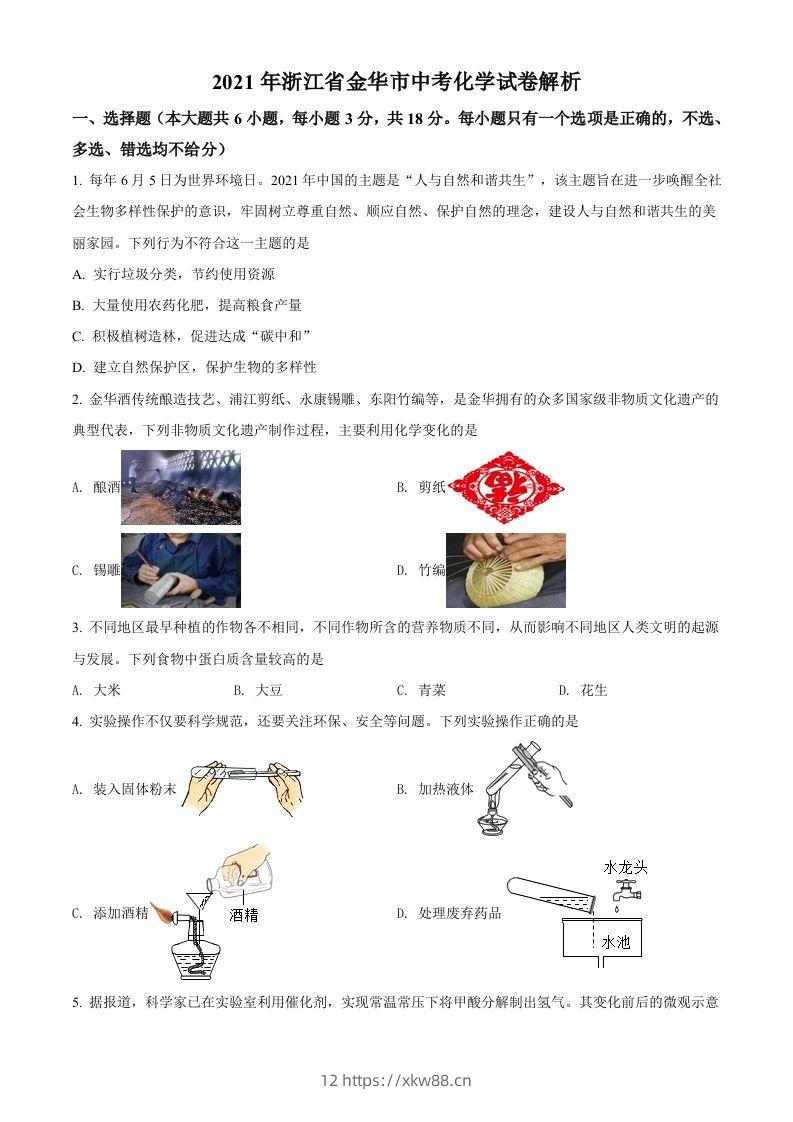 2021 年浙江省金华市中考化学试卷解析

一、选择题（本大题共 6 小题，每小题 3 分，共 18 分。每小题只有一个选项是正确的，不选、多选、错选均不给分）

1. 每年 6 月 5 日为世界环境日。2021 年中国的主题是“人与自然和谐共生”，该主题旨在进一步唤醒全社会生物多样性保护的意识，牢固树立尊重自然、顺应自然、保护自然的理念，建设人与自然和谐共生的美丽家园。下列行为不符合这一主题的是

A. 实行垃圾分类，节约使用资源

B. 大量使用农药化肥，提高粮食产量

C. 积极植树造林，促进达成“碳中和”

D. 建立自然保护区，保护生物的多样性

2. 金华酒传统酿造技艺、浦江剪纸、永康锡雕、东阳竹编等，是金华拥有的众多国家级非物质文化遗产的典型代表，下列非物质文化遗产制作过程，主要利用化学变化的是

A. 酿酒

B. 剪纸

C. 锡雕

D. 竹编

3. 不同地区最早种植的作物各不相同，不同作物所含的营养物质不同，从而影响不同地区人类文明的起源与发展。下列食物中蛋白质含量较高的是

A. 大米　　B. 大豆　　C. 青菜　　D. 花生

4. 实验操作不仅要科学规范，还要关注环保、安全等问题。下列实验操作正确的是

A. 装入固体粉末

B. 加热液体

C. 添加酒精

酒精

D. 处理废弃药品

水龙头

水池

5. 据报道，科学家已在实验室利用催化剂，实现常温常压下将甲酸分解制出氢气。其变化前后的微观示意

12 https://xkw88.cn