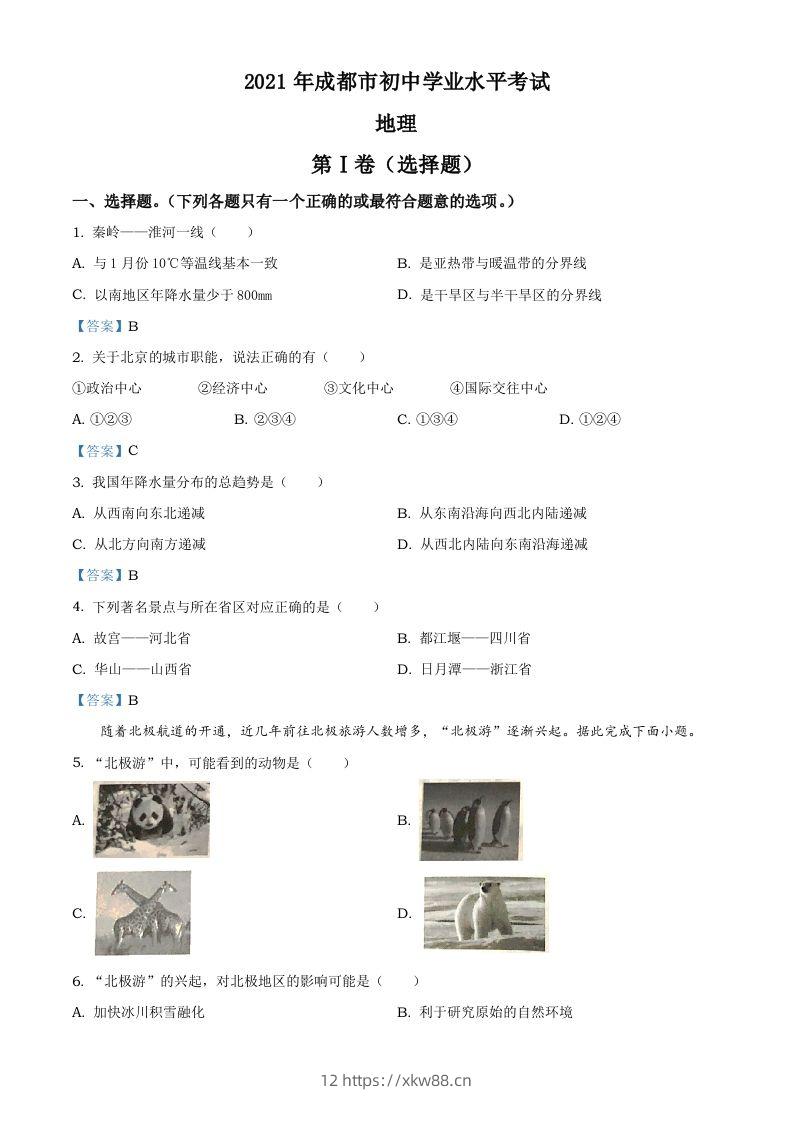 2021 年成都市初中学业水平考试

地理

第Ⅰ卷（选择题）

一、选择题。（下列各题只有一个正确的或最符合题意的选项。）

1. 秦岭——淮河一线（　　）

A. 与 1 月份 10℃等温线基本一致

B. 是亚热带与暖温带的分界线

C. 以南地区年降水量少于 800mm

D. 是干旱区与半干旱区的分界线

【答案】B

2. 关于北京的城市职能，说法正确的有（　　）

①政治中心　　②经济中心　　③文化中心　　④国际交往中心

A. ①②③

B. ②③④

C. ①③④

D. ①②④

【答案】C

3. 我国年降水量分布的总趋势是（　　）

A. 从西南向东北递减

B. 从东南沿海向西北内陆递减

C. 从北方向南方递减

D. 从西北内陆向东南沿海递减

【答案】B

4. 下列著名景点与所在省区对应正确的是（　　）

A. 故宫——河北省

B. 都江堰——四川省

C. 华山——山西省

D. 日月潭——浙江省

【答案】B

随着北极航道的开通，近几年前往北极旅游人数增多，“北极游”逐渐兴起。据此完成下面小题。

5. “北极游”中，可能看到的动物是（　　）

A.

B.

C.

D.

6. “北极游”的兴起，对北极地区的影响可能是（　　）

A. 加快冰川积雪融化

B. 利于研究原始的自然环境

12 https://xkw88.cn