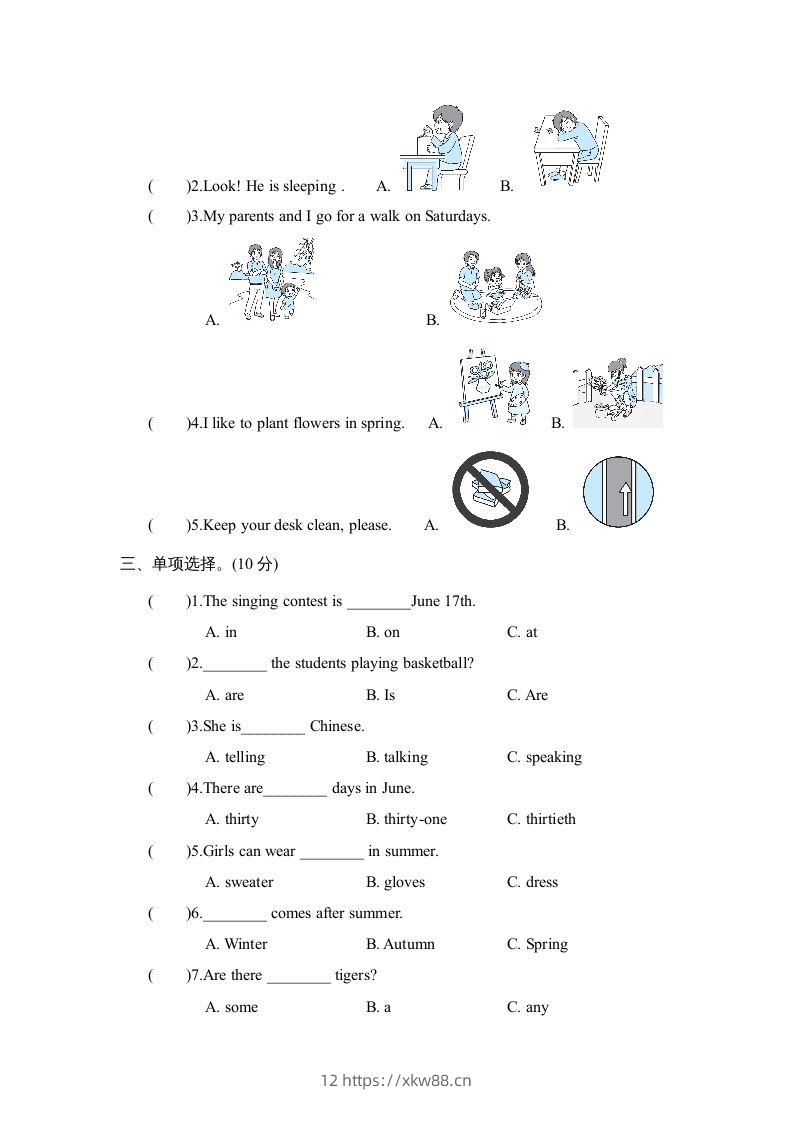 (  )2.Look! He is sleeping .  A.  B.

(  )3.My parents and I go for a walk on Saturdays.

A.  B.

(  )4.I like to plant flowers in spring.  A.  B.

(  )5.Keep your desk clean, please.  A.  B.

三、单项选择。(10 分)

(  )1.The singing contest is ________June 17th.

A. in  B. on  C. at

(  )2.________ the students playing basketball?

A. are  B. Is  C. Are

(  )3.She is________ Chinese.

A. telling  B. talking  C. speaking

(  )4.There are________ days in June.

A. thirty  B. thirty-one  C. thirtieth

(  )5.Girls can wear ________ in summer.

A. sweater  B. gloves  C. dress

(  )6.________ comes after summer.

A. Winter  B. Autumn  C. Spring

(  )7.Are there ________ tigers?

A. some  B. a  C. any

12 https://xkw88.cn