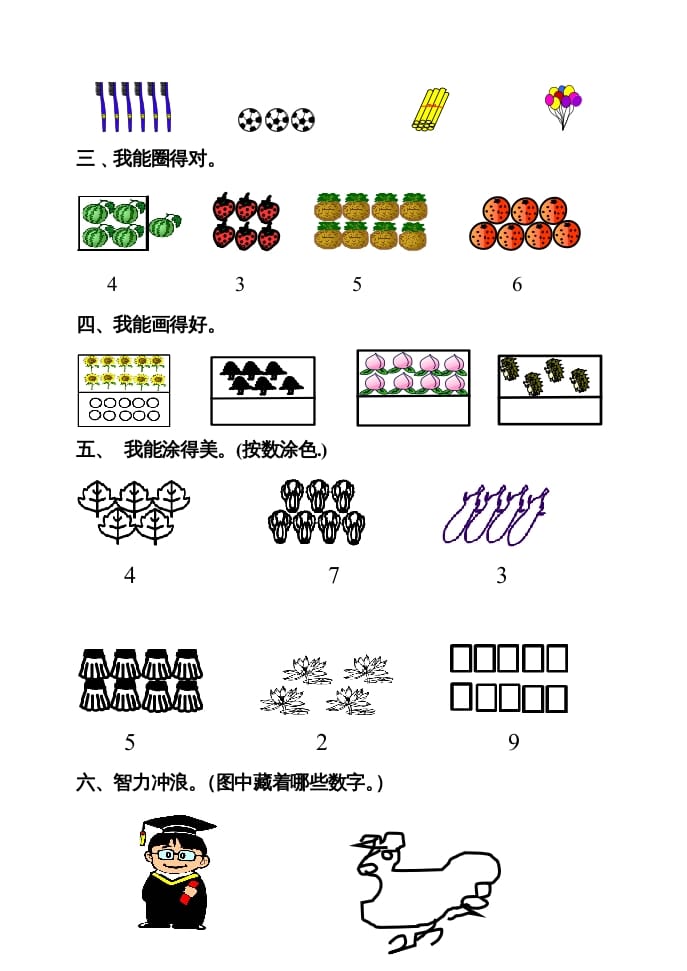 三 、我能圈得对。

4　　3　　5　　6

四、我能画得好。

五、　我能涂得美。(按数涂色.)

4　　7　　3

5　　2　　9

六、智力冲浪。(图中藏着哪些数字。)