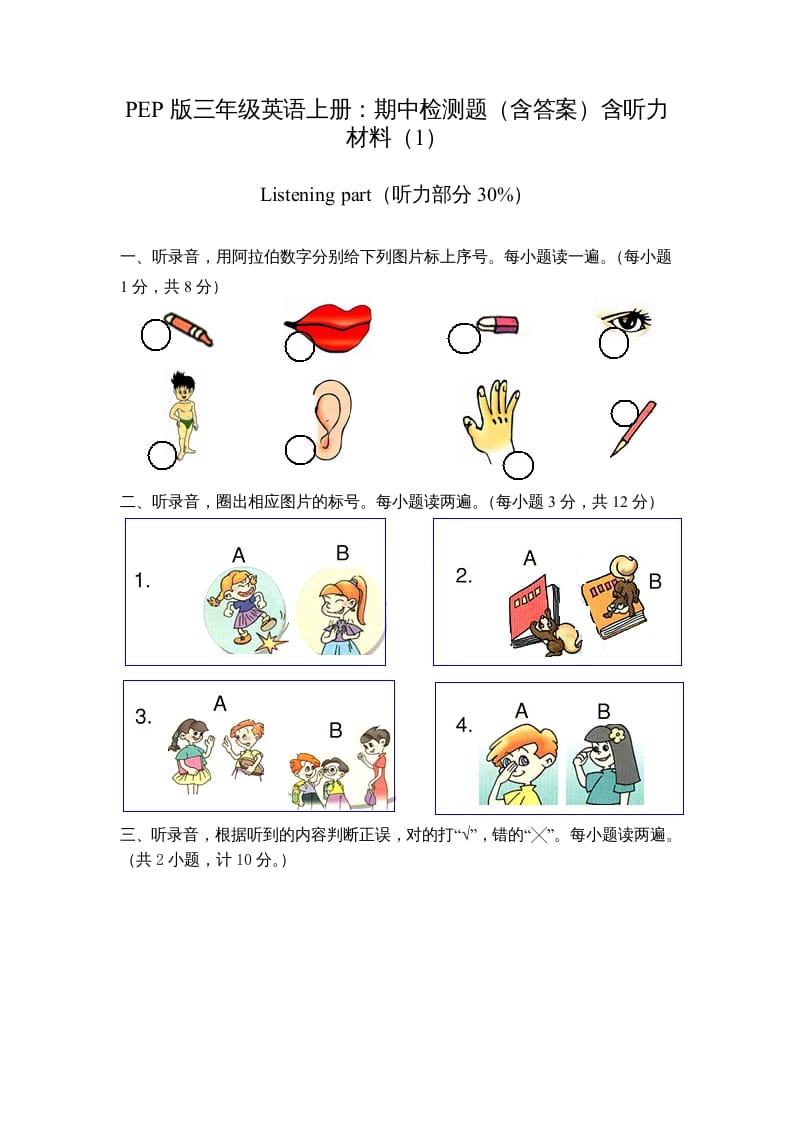 PEP 版三年级英语上册：期中检测题（含答案）含听力材料（1）

Listening part（听力部分 30%）

一、听录音，用阿拉伯数字分别给下列图片标上序号。每小题读一遍。（每小题 1 分，共 8 分）

二、听录音，圈出相应图片的标号。每小题读两遍。（每小题 3 分，共 12 分）

1. A B

2. A B

3. A B

4. A B

三、听录音，根据听到的内容判断正误，对的打“√”，错的“╳”。每小题读两遍。（共 2 小题，计 10 分。）