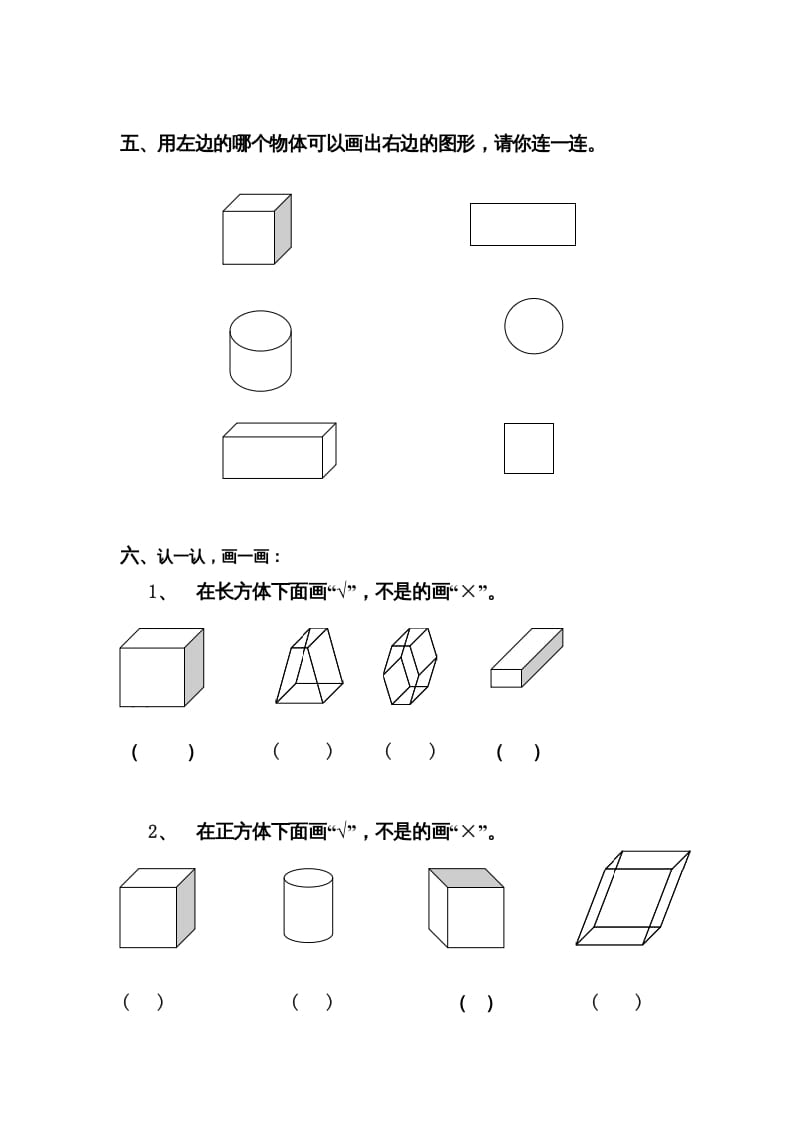 五、用左边的哪个物体可以画出右边的图形，请你连一连。

六、认一认，画一画：

1、 在长方体下面画“√”，不是的画“×”。

(　　)　(　　)　(　　)　(　　)

2、 在正方体下面画“√”，不是的画“×”。

(　)　(　)　(　)　(　)