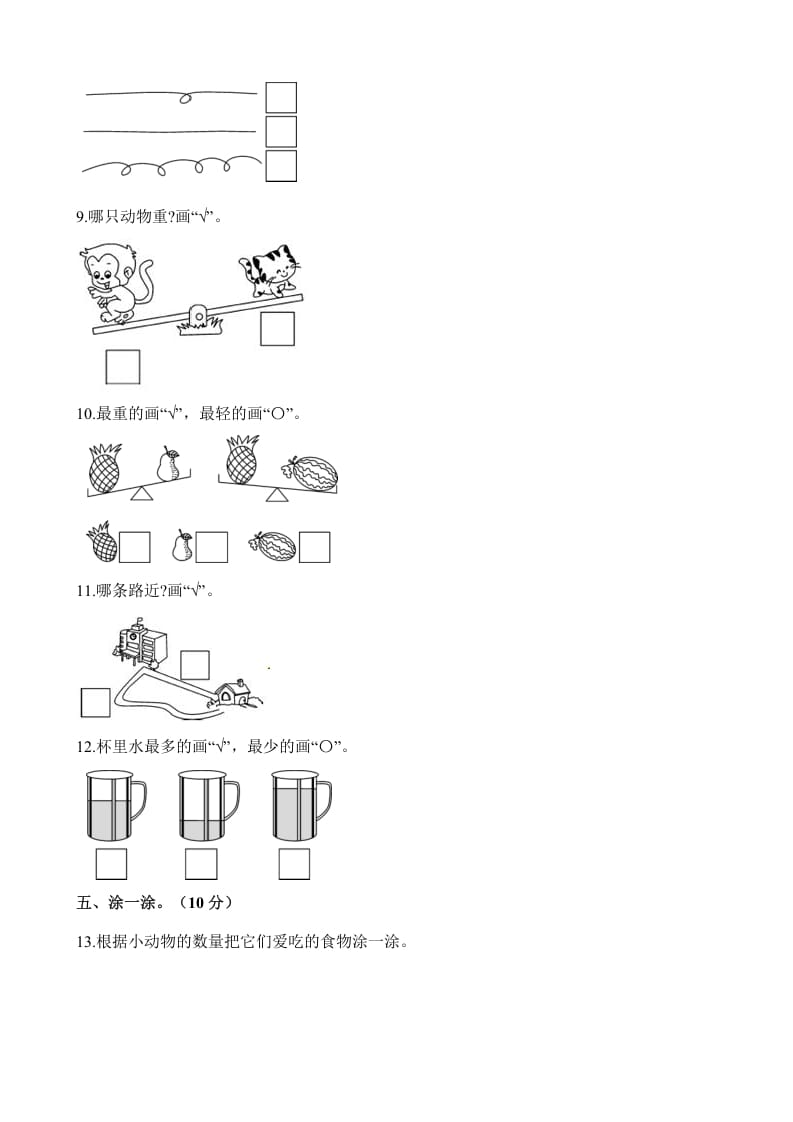 9.哪只动物重?画“√”。

10.最重的画“√”，最轻的画“○”。

11.哪条路近?画“√”。

12.杯里水最多的画“√”，最少的画“○”。

五、涂一涂。（10 分）

13.根据小动物的数量把它们爱吃的食物涂一涂。