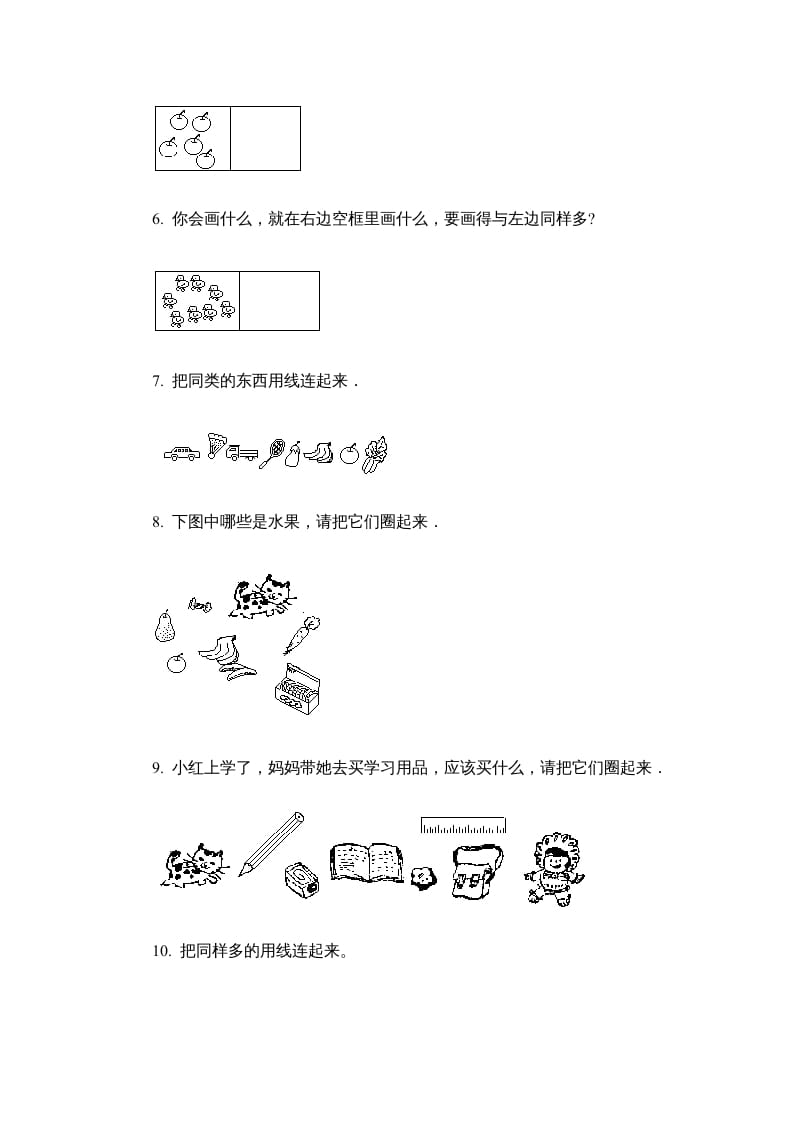 6. 你会画什么，就在右边空框里画什么，要画得与左边同样多?

7. 把同类的东西用线连起来．

8. 下图中哪些是水果，请把它们圈起来．

9. 小红上学了，妈妈带她去买学习用品，应该买什么，请把它们圈起来．

10. 把同样多的用线连起来。