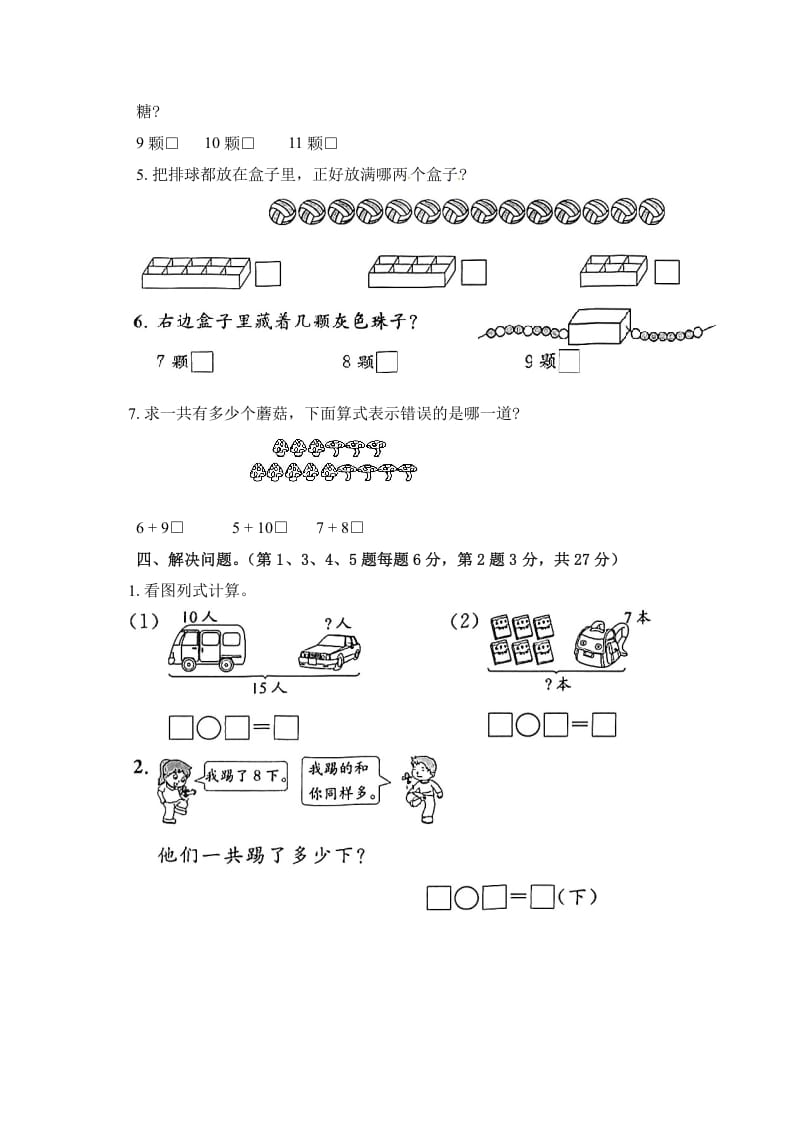 糖?

9 颗□　10 颗□　11 颗□

5. 把排球都放在盒子里，正好放满哪两个盒子?

□　□　□

6. 右边盒子里藏着几颗灰色珠子?

7 颗□　8 颗□　9 颗□

7. 求一共有多少个蘑菇，下面算式表示错误的是哪一道?

6 + 9□　5 + 10□　7 + 8□

四、解决问题。(第 1、3、4、5 题每题 6 分，第 2 题 3 分，共 27 分)

1. 看图列式计算。

(1) 10 人　? 人　15 人

□○□＝□

(2) 7 本　? 本

□○□＝□

2. 我踢了 8 下。　我踢的和你同样多。

他们一共踢了多少下?

□○□＝□(下)