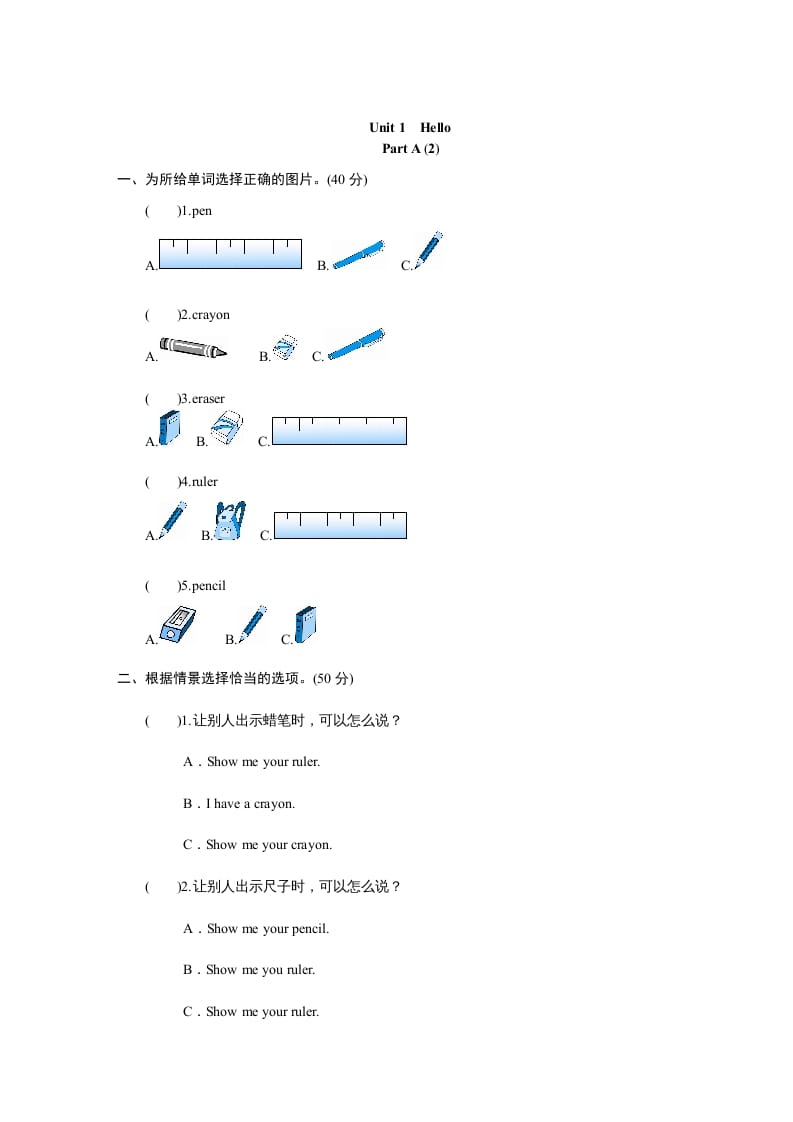 Unit 1 Hello
Part A (2)

一、为所给单词选择正确的图片。(40 分)

( )1.pen

A. B. C.

( )2.crayon

A. B. C.

( )3.eraser

A. B. C.

( )4.ruler

A. B. C.

( )5.pencil

A. B. C.

二、根据情景选择恰当的选项。(50 分)

( )1.让别人出示蜡笔时，可以怎么说？

A．Show me your ruler.

B．I have a crayon.

C．Show me your crayon.

( )2.让别人出示尺子时，可以怎么说？

A．Show me your pencil.

B．Show me you ruler.

C．Show me your ruler.